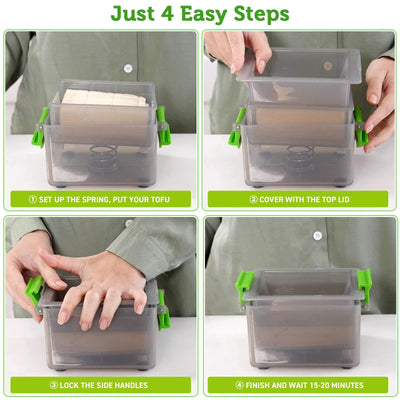 Just 4 Easy Steps

① SET UP THE SPRING, PUT YOUR TOFU

② COVER WITH THE TOP LID

③ LOCK THE SIDE HANDLES

④ FINISH AND WAIT 15-20 MINUTES